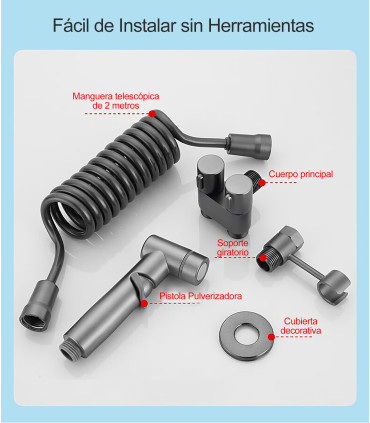 Fácil de Instalar sin Herramientas

Manguera telescópica de 2 metros

Cuerpo principal

Soporte giratorio

Pistola Pulverizadora

Cubierta decorativa