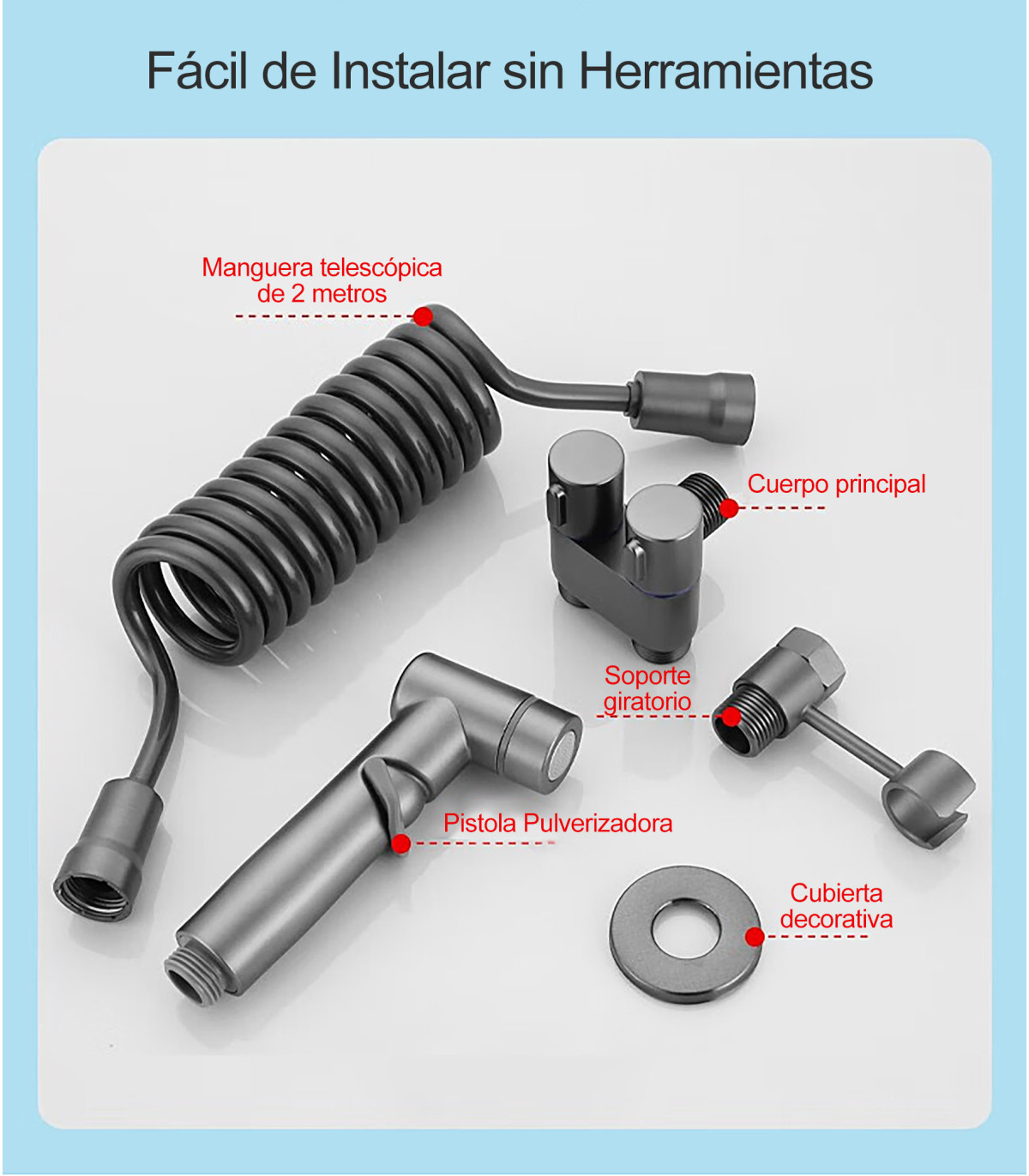 Fácil de Instalar sin Herramientas

Manguera telescópica de 2 metros

Cuerpo principal

Soporte giratorio

Pistola Pulverizadora

Cubierta decorativa