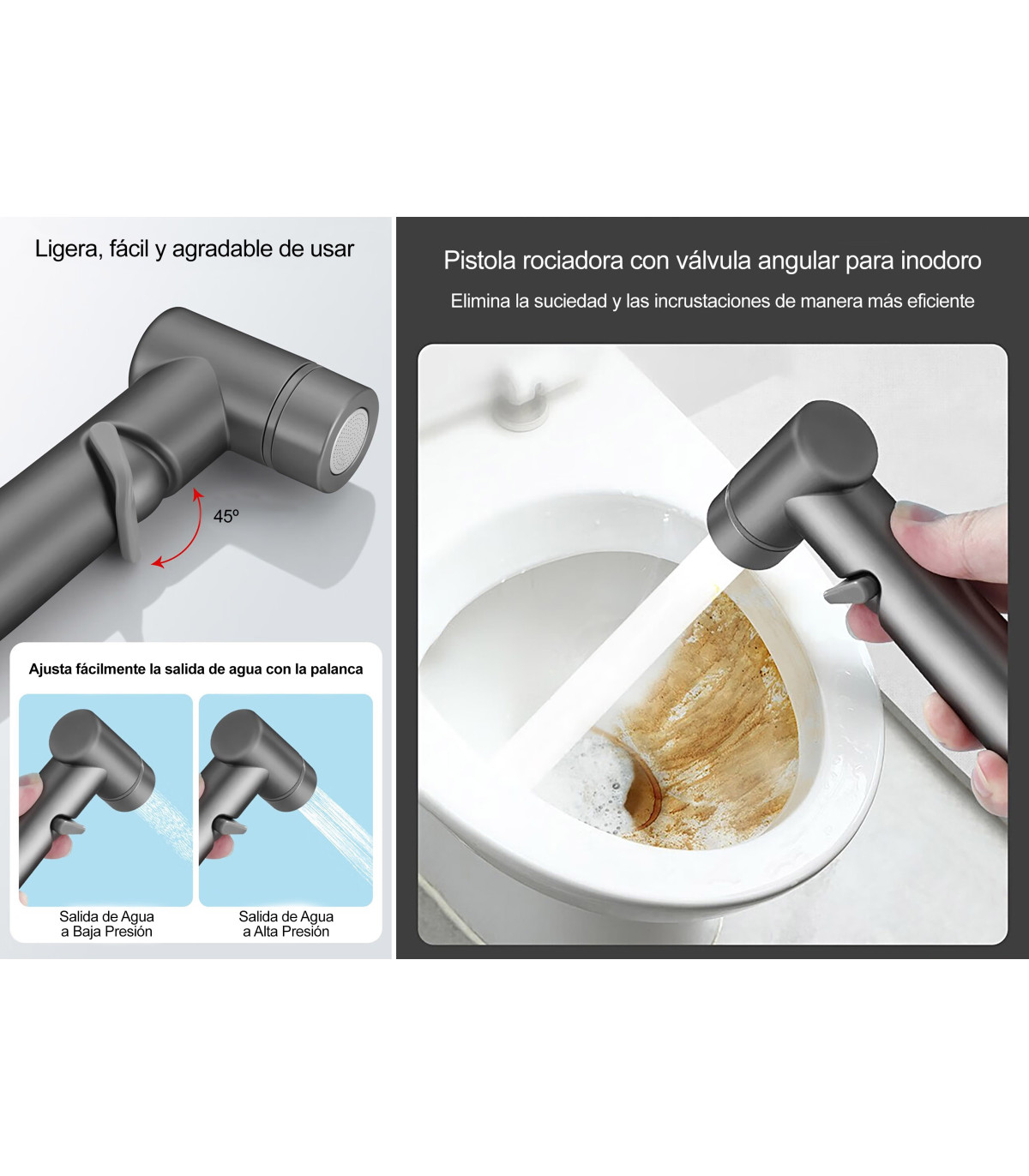 Ligera, fácil y agradable de usar

45º

Ajusta fácilmente la salida de agua con la palanca

Salida de Agua a Baja Presión

Salida de Agua a Alta Presión

Pistola rociadora con válvula angular para inodoro

Elimina la suciedad y las incrustaciones de manera más eficiente