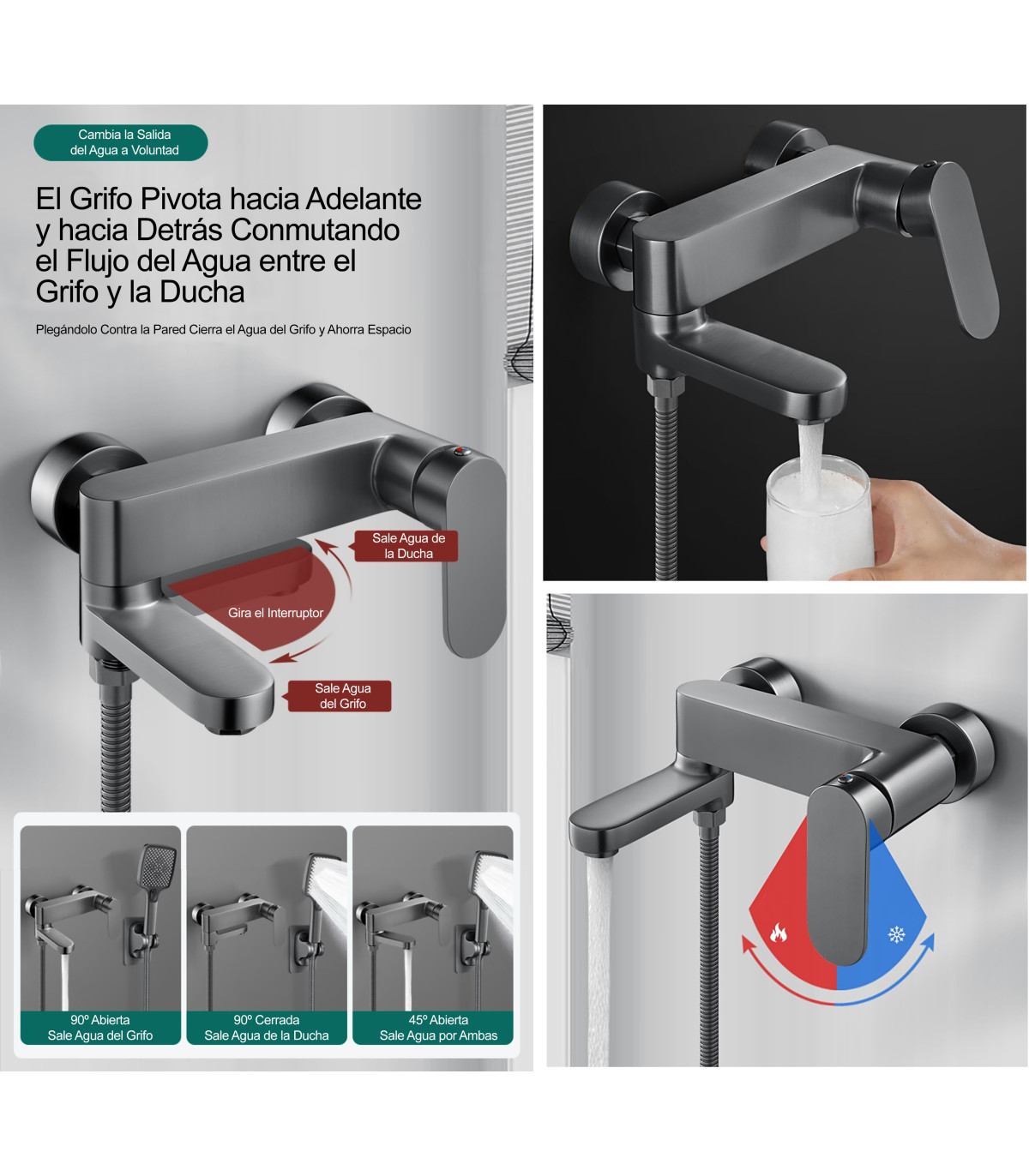 Cambia la Salida del Agua a Voluntad

El Grifo Pivota hacia Adelante y hacia Detrás Conmutando el Flujo del Agua entre el Grifo y la Ducha

Plegándolo Contra la Pared Cierra el Agua del Grifo y Ahorra Espacio

Sale Agua de la Ducha

Gira el Interruptor

Sale Agua del Grifo

90º Abierta
Sale Agua del Grifo

90º Cerrada
Sale Agua de la Ducha

45º Abierta
Sale Agua por Ambas