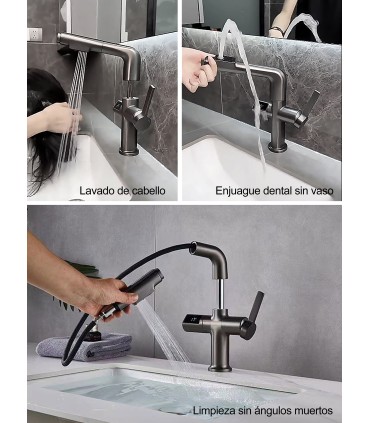 Lavado de cabello

Enjuague dental sin vaso

Limpieza sin ángulos muertos