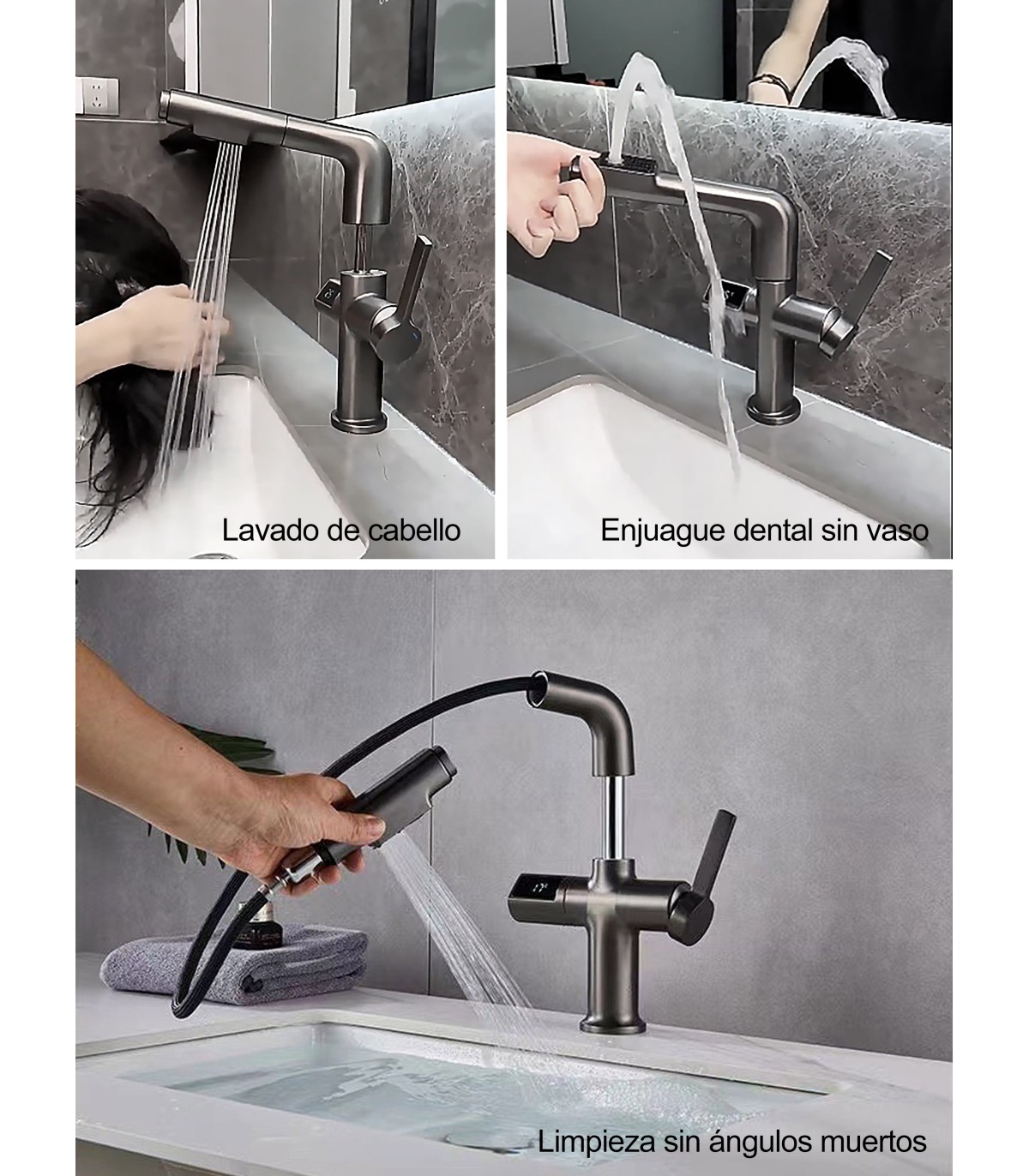 Lavado de cabello

Enjuague dental sin vaso

Limpieza sin ángulos muertos