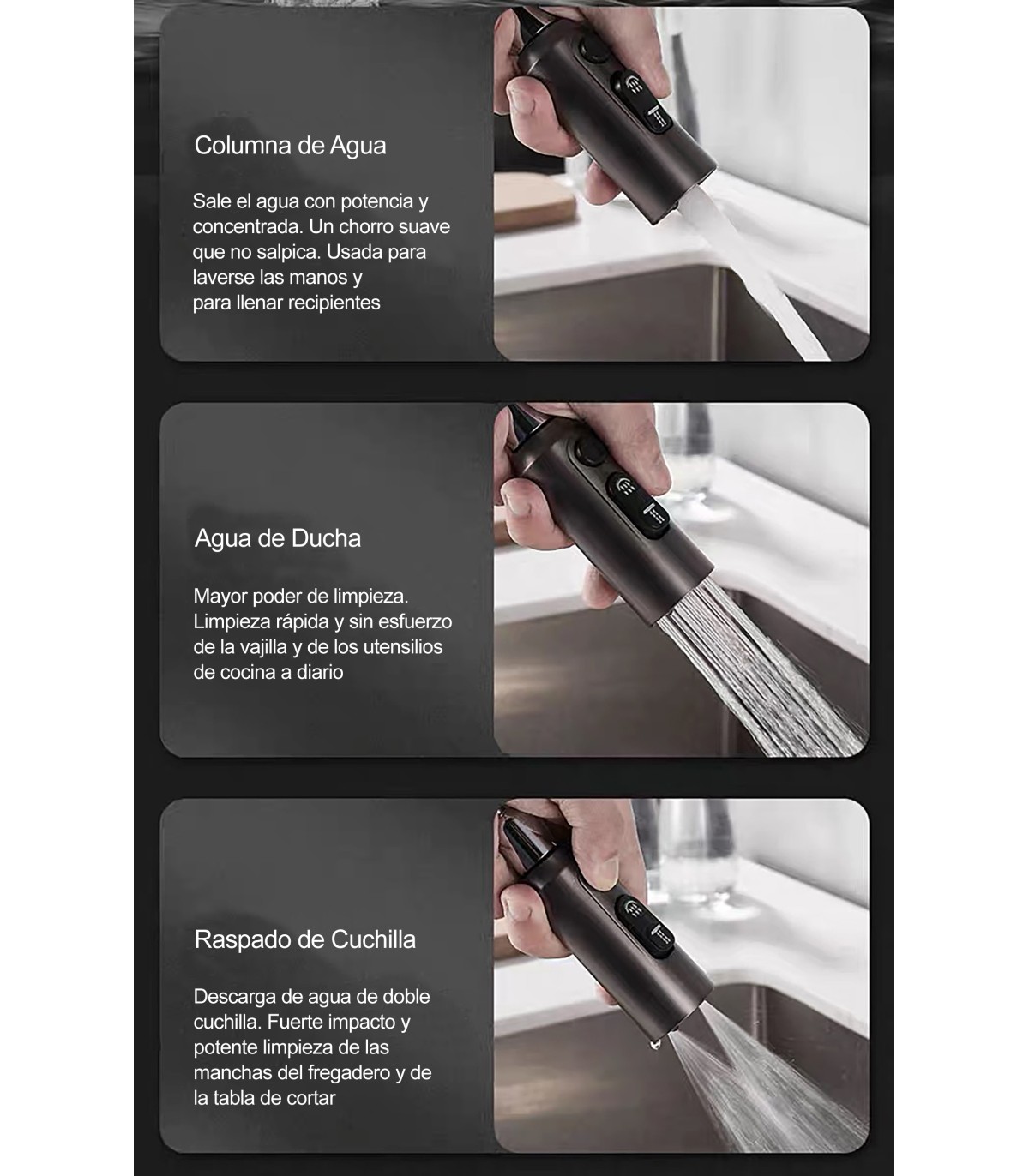 Columna de Agua

Sale el agua con potencia y concentrada. Un chorro suave que no salpica. Usada para laverse las manos y para llenar recipientes

Agua de Ducha

Mayor poder de limpieza. Limpieza rápida y sin esfuerzo de la vajilla y de los utensilios de cocina a diario

Raspado de Cuchilla

Descarga de agua de doble cuchilla. Fuerte impacto y potente limpieza de las manchas del fregadero y de la tabla de cortar