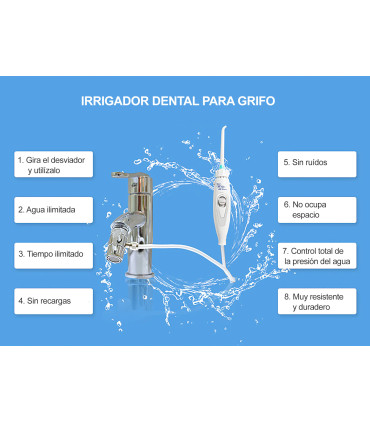 IRRIGADOR DENTAL PARA GRIFO

1. Gira el desviador y utilízalo

2. Agua ilimitada

3. Tiempo ilimitado

4. Sin recargas

5. Sin ruidos

6. No ocupa espacio

7. Control total de la presión del agua

8. Muy resistente y duradero