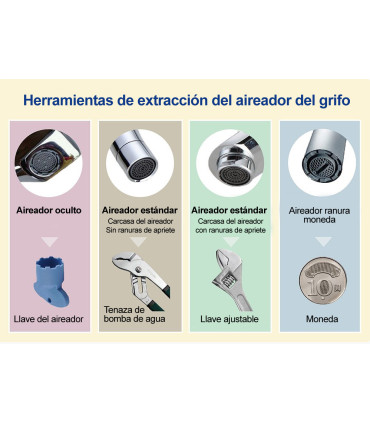 Herramientas de extracción del aireador del grifo

Aireador oculto

Llave del aireador

Aireador estándar
Carcasa del aireador
Sin ranuras de apriete

Tenaza de bomba de agua

Aireador estándar
Carcasa del aireador
con ranuras de apriete

Llave ajustable

Aireador ranura moneda

10

Moneda