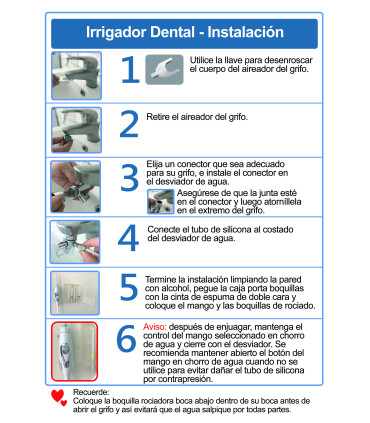 Irrigador Dental - Instalación

1

Utilice la llave para desenroscar el cuerpo del aireador del grifo.

2

Retire el aireador del grifo.

3

Elija un conector que sea adecuado para su grifo, e instale el conector en el desviador de agua.

Asegúrese de que la junta esté en el conector y luego atorníllela en el extremo del grifo.

4

Conecte el tubo de silicona al costado del desviador de agua.

5

Termine la instalación limpiando la pared con alcohol, pegue la caja porta boquillas con la cinta de espuma de doble cara y coloque el mango y las boquillas de rociado.

6

Aviso: después de enjuagar, mantenga el control del mango seleccionado en chorro de agua y cierre con el desviador. Se recomienda mantener abierto el botón del mango en chorro de agua cuando no se utilice para evitar dañar el tubo de silicona por contrapresión.

Recuerde:
Coloque la boquilla rociadora boca abajo dentro de su boca antes de abrir el grifo y así evitará que el agua salpique por todas partes.