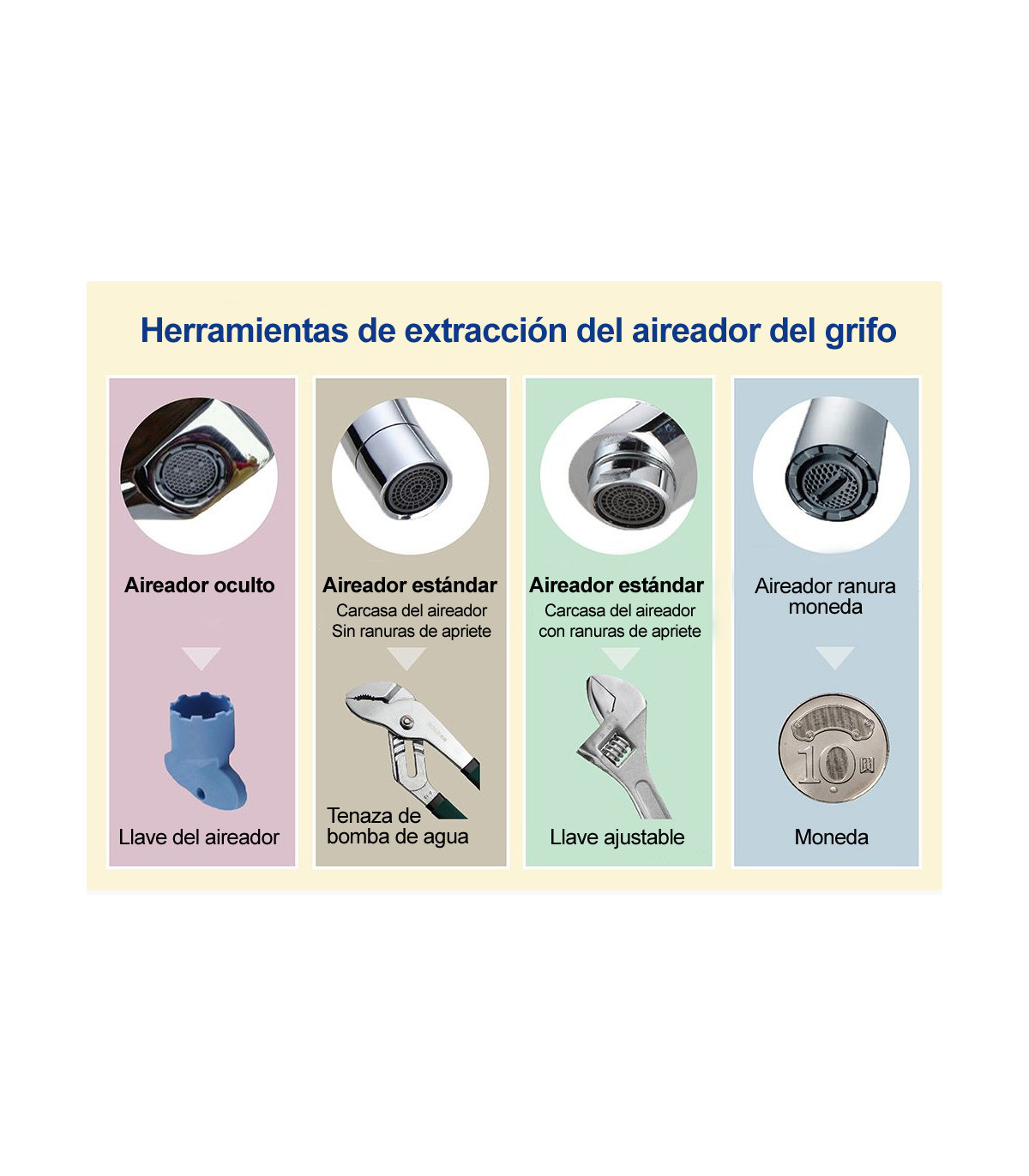 Herramientas de extracción del aireador del grifo

Aireador oculto

Llave del aireador

Aireador estándar
Carcasa del aireador
Sin ranuras de apriete

Tenaza de bomba de agua

Aireador estándar
Carcasa del aireador
con ranuras de apriete

Llave ajustable

Aireador ranura moneda

10

Moneda